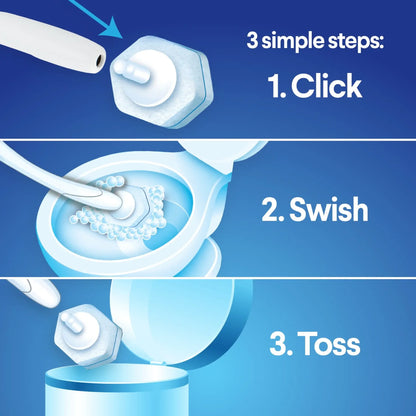 3 simple steps:

1. Click

2. Swish

3. Toss