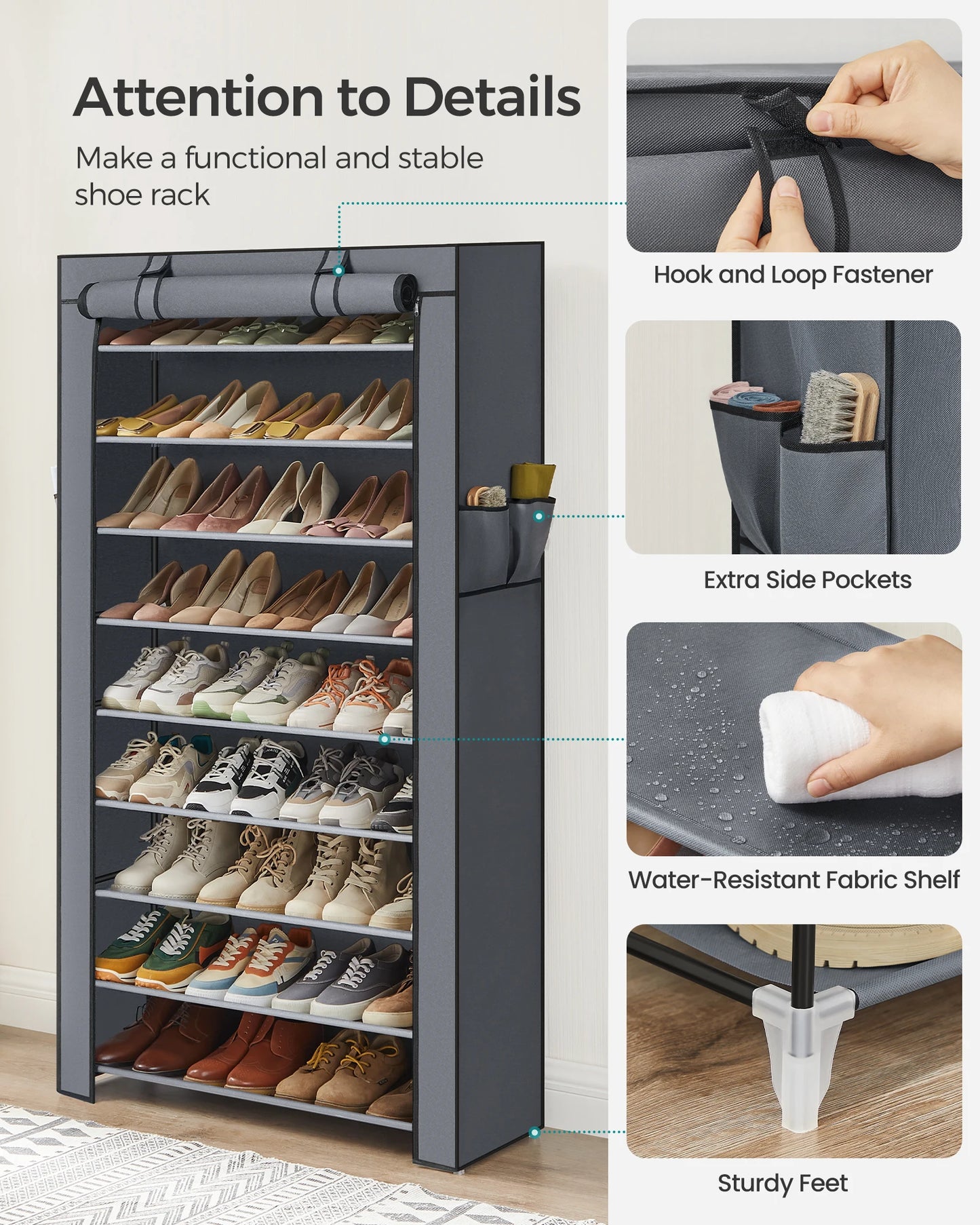 Attention to Details

Make a functional and stable shoe rack

Hook and Loop Fastener

Extra Side Pockets

Water-Resistant Fabric Shelf

Sturdy Feet