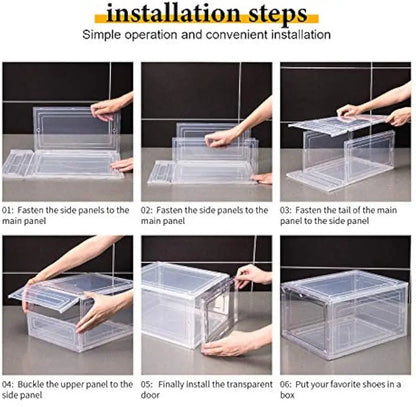 installation steps
Simple operation and convenient installation

01: Fasten the side panels to the main panel

02: Fasten the side panels to the main panel

03: Fasten the tail of the main panel to the side panel

04: Buckle the upper panel to the side panel

05: Finally install the transparent door

06: Put your favorite shoes in a box