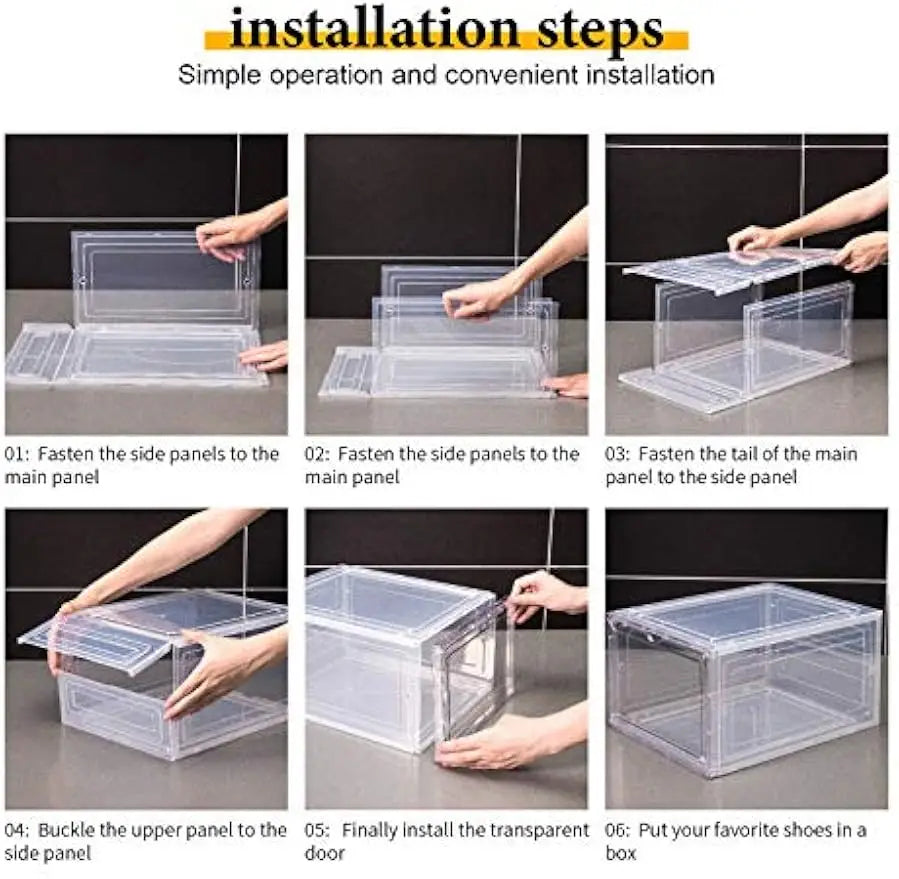 installation steps

Simple operation and convenient installation

01: Fasten the side panels to the main panel

02: Fasten the side panels to the main panel

03: Fasten the tail of the main panel to the side panel

04: Buckle the upper panel to the side panel

05: Finally install the transparent door

06: Put your favorite shoes in a box