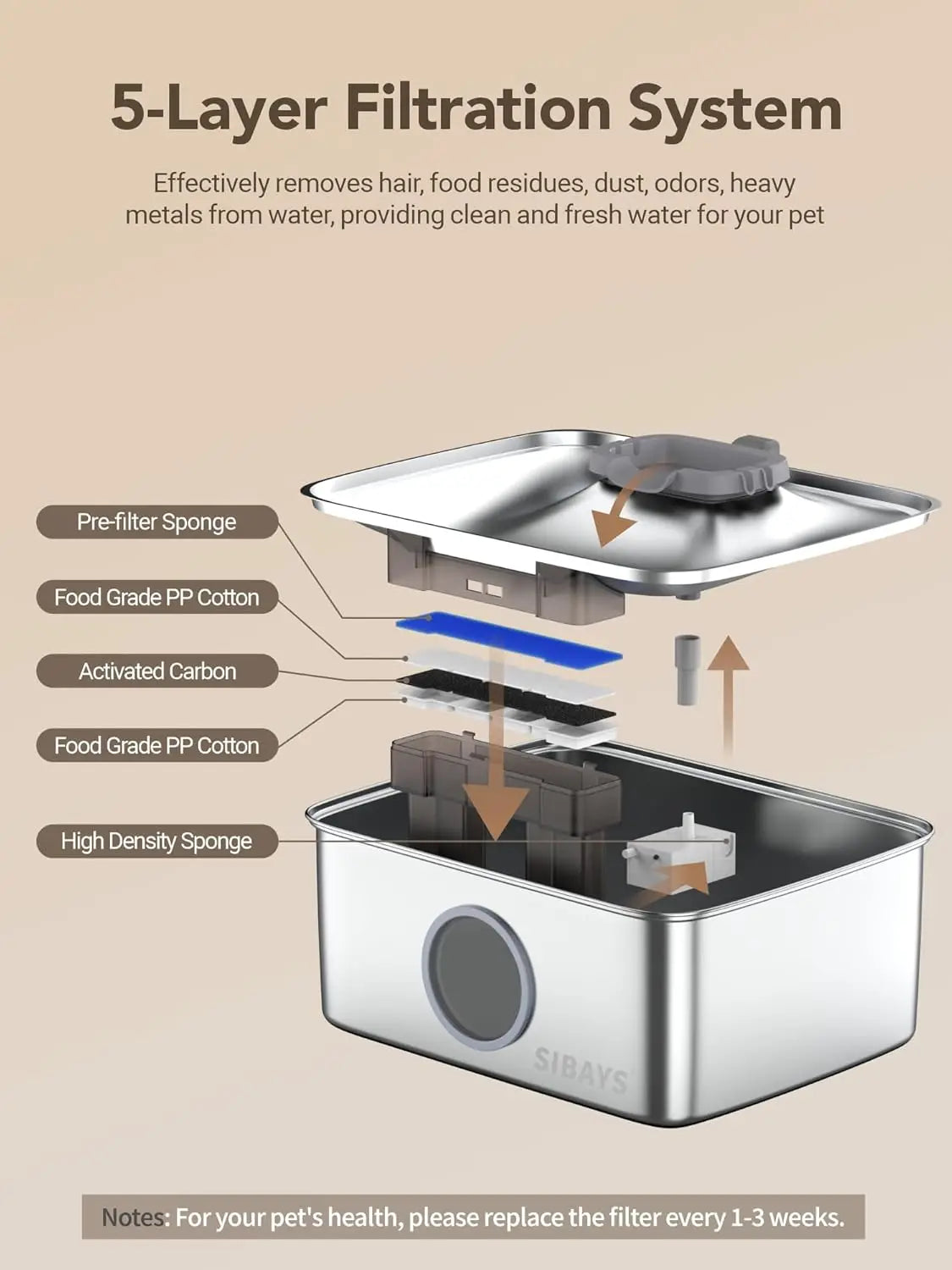 5-Layer Filtration System

Effectively removes hair, food residues, dust, odors, heavy metals from water, providing clean and fresh water for your pet

Pre-filter Sponge

Food Grade PP Cotton

Activated Carbon

Food Grade PP Cotton

High Density Sponge

SIBAYS

Notes: For your pet's health, please replace the filter every 1-3 weeks.