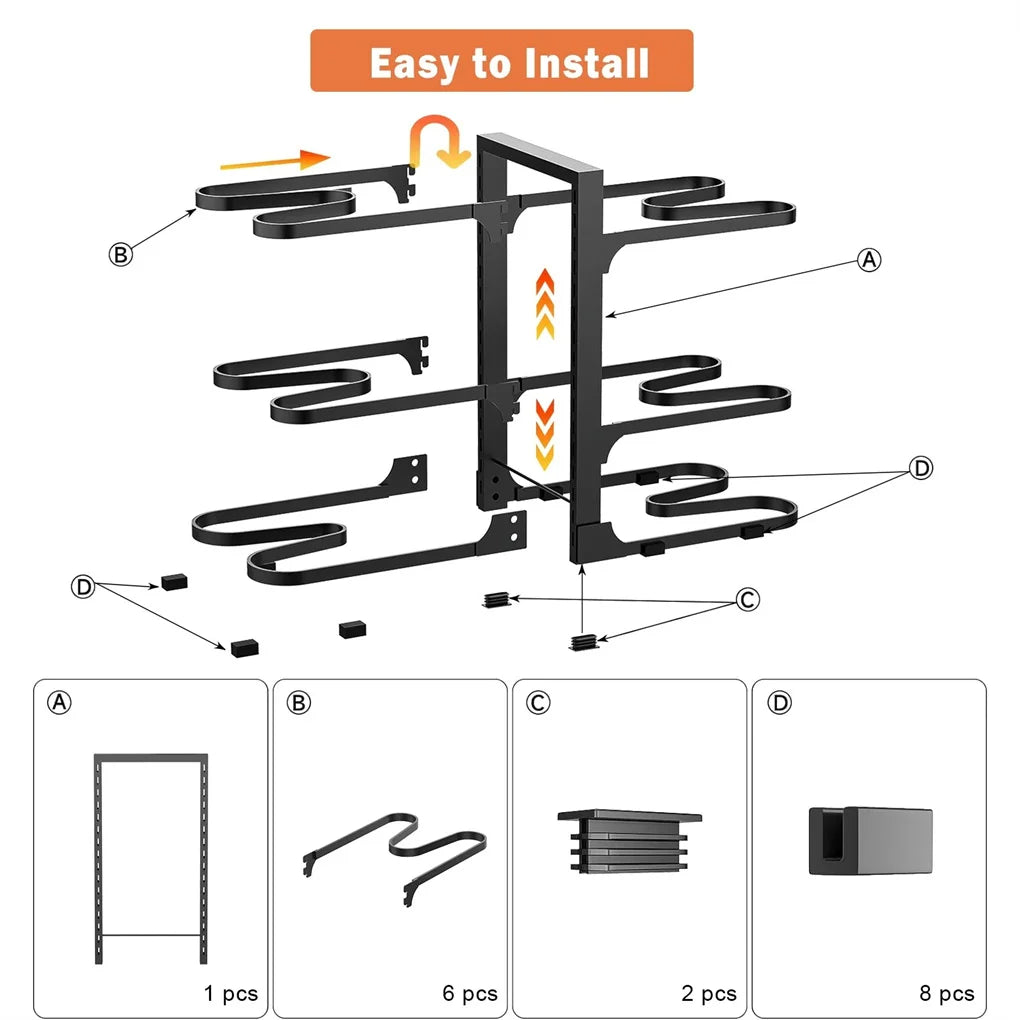 Easy to Install

B

A

D

D

C

A

1 pcs

B

6 pcs

C

2 pcs

D

8 pcs