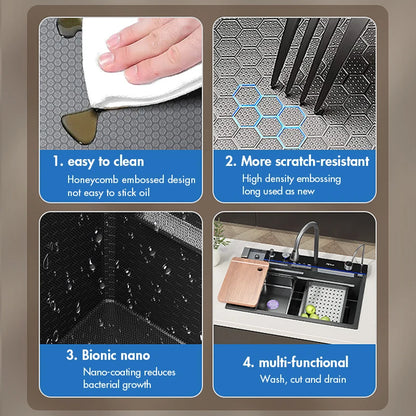 1. easy to clean

Honeycomb embossed design not easy to stick oil

2. More scratch-resistant

High density embossing long used as new

3. Bionic nano

Nano-coating reduces bacterial growth

4. multi-functional

Wash, cut and drain